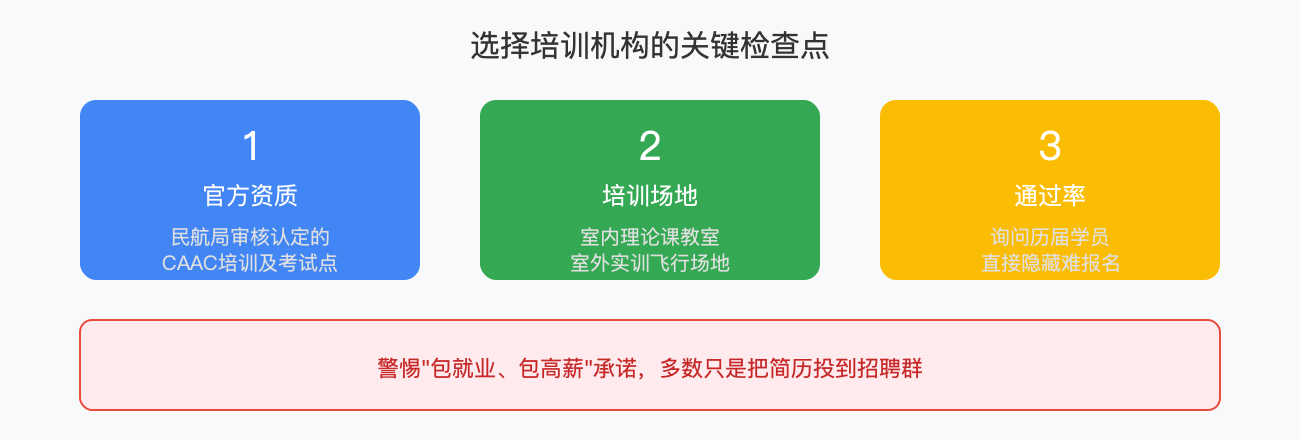 选择培训机构的关键检查点

1
官方资质
民航局审核认定的
CAAC培训及考试点

2
培训场地
室内理论课教室
室外实训飞行场地

3
通过率
询问历届学员
直接隐藏难报名

警惕"包就业、包高薪"承诺，多数只是把简历投到招聘群