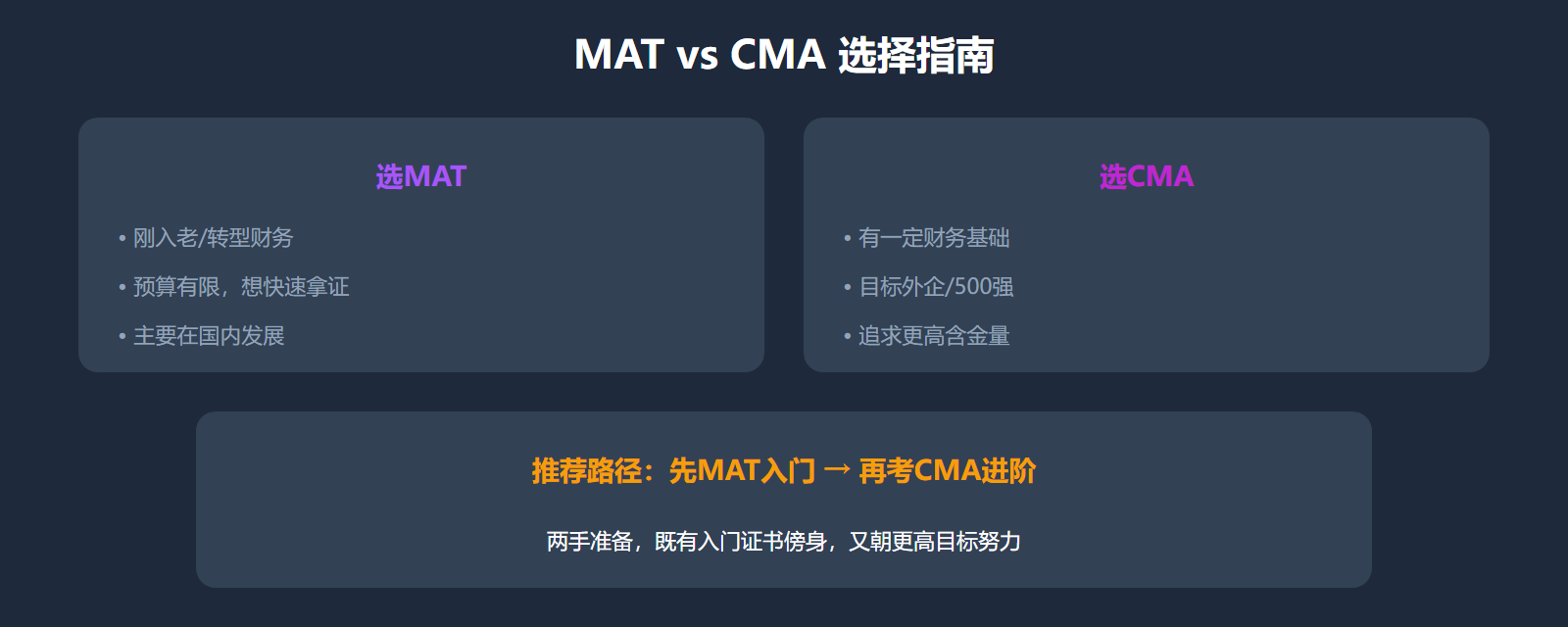 MAT vs CMA 选择指南

选MAT

• 刚入老/转型财务
• 预算有限，想快速拿证
• 主要在国内发展

选CMA

• 有一定财务基础
• 目标外企/500强
• 追求更高含金量

推荐路径：先MAT入门 → 再考CMA进阶

两手准备，既有入门证书傍身，又朝更高目标努力